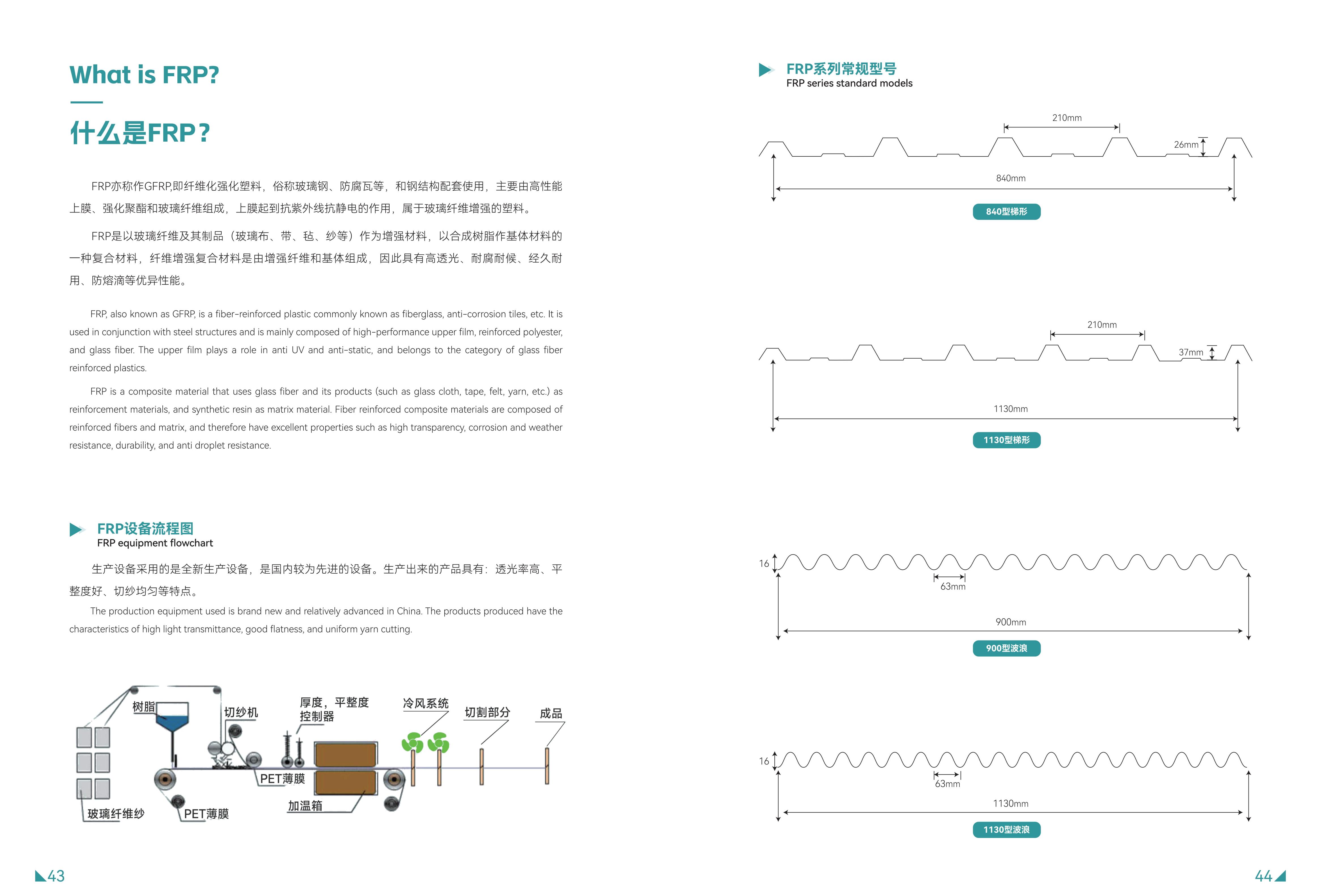 What is FRP?

什么是FRP?

FRP亦称作GFRP,即纤维化强化塑料，俗称玻璃钢、防腐瓦等，和钢结构配套使用，主要由高性能上膜、强化聚酯和玻璃纤维组成，上膜起到抗紫外线抗静电的作用，属于玻璃纤维增强的塑料。

FRP是以玻璃纤维及其制品（玻璃布、带、毡、纱等）作为增强材料，以合成树脂作基体材料的一种复合材料，纤维增强复合材料是由增强纤维和基体组成，因此具有高透光、耐腐耐候、经久耐用、防熔滴等优异性能。

FRP, also known as GFRP, is a fiber-reinforced plastic commonly known as fiberglass, anti-corrosion tiles, etc. It is used in conjunction with steel structures and is mainly composed of high-performance upper film, reinforced polyester, and glass fiber. The upper film plays a role in anti UV and anti-static, and belongs to the category of glass fiber reinforced plastics.

FRP is a composite material that uses glass fiber and its products (such as glass cloth, tape, felt, yarn, etc.) as reinforcement materials, and synthetic resin as matrix material. Fiber reinforced composite materials are composed of reinforced fibers and matrix, and therefore have excellent properties such as high transparency, corrosion and weather resistance, durability, and anti droplet resistance.

FRP设备流程图
FRP equipment flowchart

生产设备采用的是全新生产设备，是国内较为先进的设备。生产出来的产品具有：透光率高、平整度好、切纱均匀等特点。

The production equipment used is brand new and relatively advanced in China. The products produced have the characteristics of high light transmittance, good flatness, and uniform yarn cutting.

树脂
切纱机
厚度，平整度控制器
冷风系统
切割部分
成品
PET薄膜
加温箱
玻璃纤维纱
PET薄膜

43

FRP系列常规型号
FRP series standard models

210mm
26mm
840mm
840型梯形

210mm
37mm
1130mm
1130型梯形

16
63mm
900mm
900型波浪

16
63mm
1130mm
1130型波浪

44